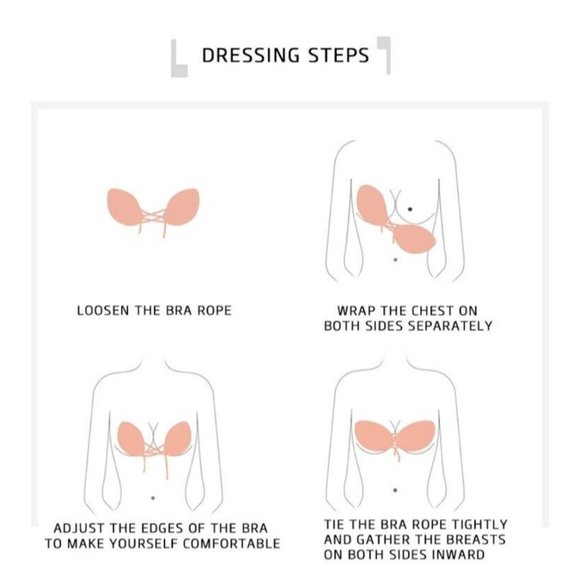 DRESSING STEPS

LOOSEN THE BRA ROPE

WRAP THE CHEST ON BOTH SIDES SEPARATELY

ADJUST THE EDGES OF THE BRA TO MAKE YOURSELF COMFORTABLE

TIE THE BRA ROPE TIGHTLY AND GATHER THE BREASTS ON BOTH SIDES INWARD